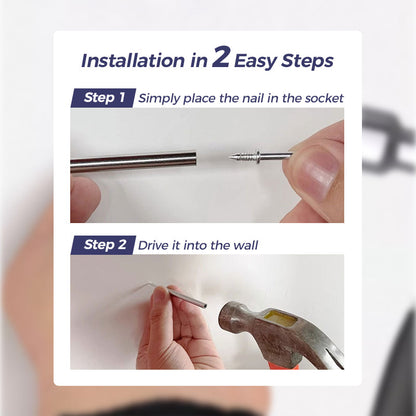 Installation in 2 Easy Steps

Step 1 Simply place the nail in the socket

Step 2 Drive it into the wall