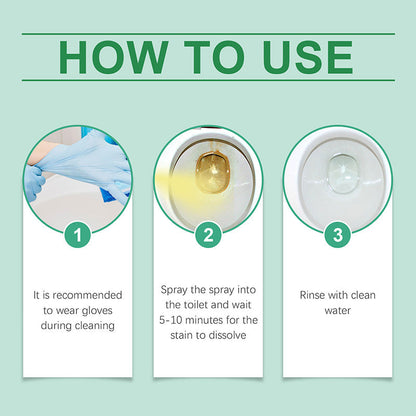 HOW TO USE

1

It is recommended to wear gloves during cleaning

2

Spray the spray into the toilet and wait 5-10 minutes for the stain to dissolve

3

Rinse with clean water