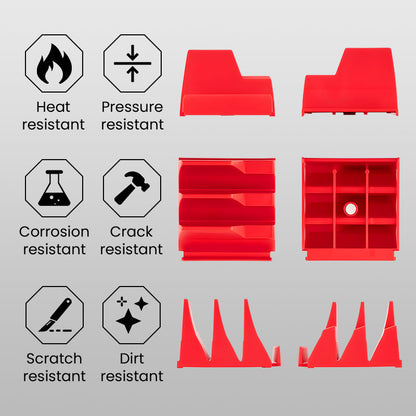 Heat resistant

Pressure resistant

Corrosion resistant

Crack resistant

Scratch resistant

Dirt resistant